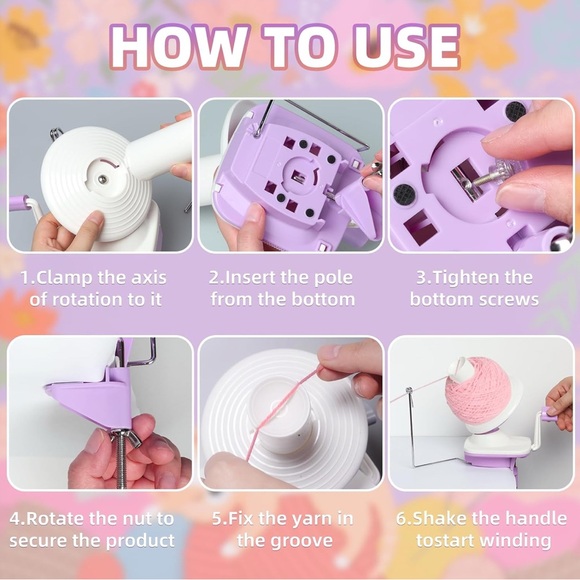 HOW TO USE

1.Clamp the axis of rotation to it

2.Insert the pole from the bottom

3.Tighten the bottom screws

4.Rotate the nut to secure the product

5.Fix the yarn in the groove

6.Shake the handle tostart winding